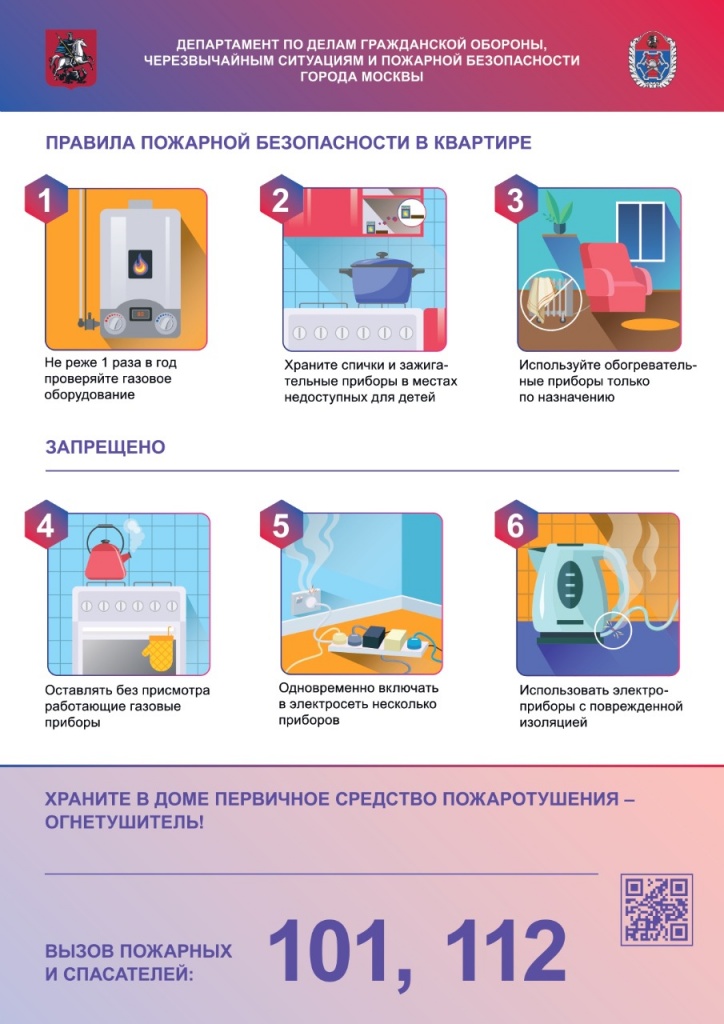 ДЕПАРТАМЕНТ ПО ДЕЛАМ ГРАЖДАНСКОЙ ОБОРОНЫ, ЧЕРЕЗВЫЧАЙНЫМ СИТУАЦИЯМ И ПОЖАРНОЙ БЕЗОПАСНОСТИ ГОРОДА МОСКВЫ

ПРАВИЛА ПОЖАРНОЙ БЕЗОПАСНОСТИ В КВАРТИРЕ

1
Не реже 1 раза в год проверяйте газовое оборудование

2
Храните спички и зажигательные приборы в местах недоступных для детей

3
Используйте обогревательные приборы только по назначению

ЗАПРЕЩЕНО

4
Оставлять без присмотра работающие газовые приборы

5
Одновременно включать в электросеть несколько приборов

6
Использовать электроприборы с поврежденной изоляцией

ХРАНИТЕ В ДОМЕ ПЕРВИЧНОЕ СРЕДСТВО ПОЖАРОТУШЕНИЯ – ОГНЕТУШИТЕЛЬ!

ВЫЗОВ ПОЖАРНЫХ И СПАСАТЕЛЕЙ: 101, 112