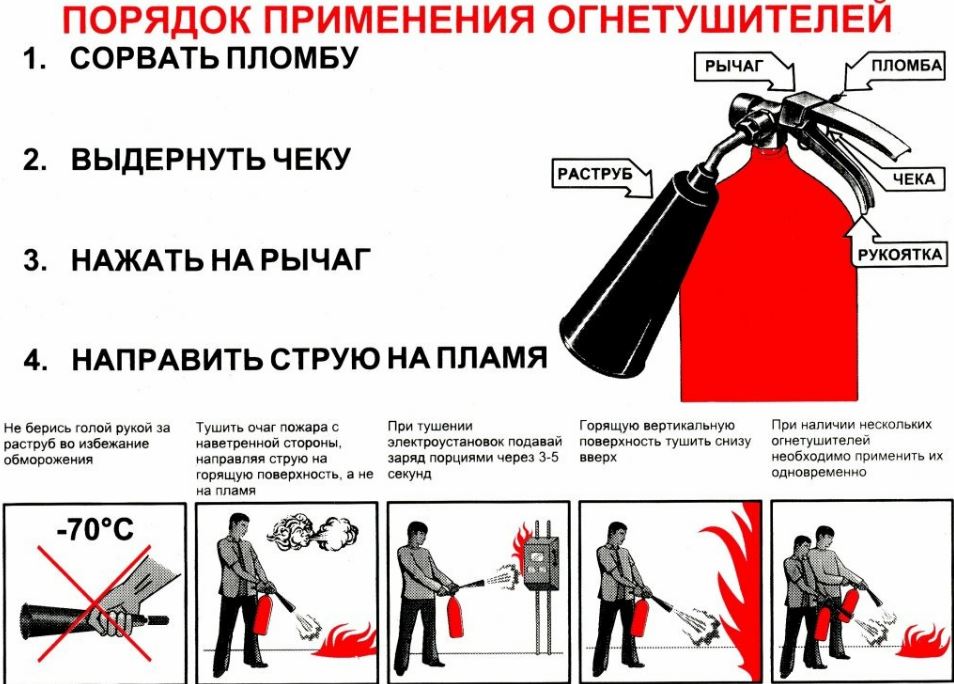 ПОРЯДОК ПРИМЕНЕНИЯ ОГНЕТУШИТЕЛЕЙ

1. СОРВАТЬ ПЛОМБУ

2. ВЫДЕРНУТЬ ЧЕКУ

3. НАЖАТЬ НА РЫЧАГ

4. НАПРАВИТЬ СТРУЮ НА ПЛАМЯ

РЫЧАГ

ПЛОМБА

РАСТРУБ

ЧЕКА

РУКОЯТКА

Не берись голой рукой за раструб во избежание обморожения

Тушить очаг пожара с наветренной стороны, направляя струю на горящую поверхность, а не на пламя

При тушении электроустановок подавай заряд порциями через 3-5 секунд

Горящую вертикальную поверхность тушить снизу вверх

При наличии нескольких огнетушителей необходимо применить их одновременно

-70°C